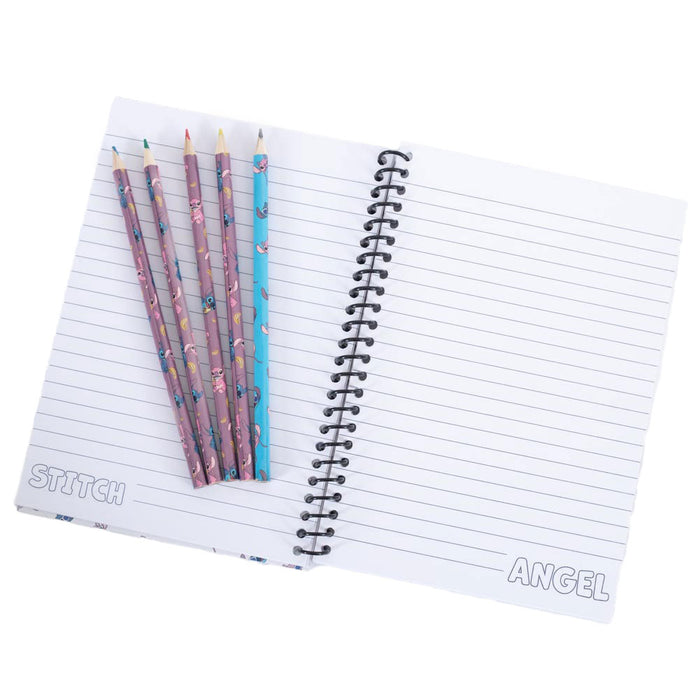 STITCH

ANGEL